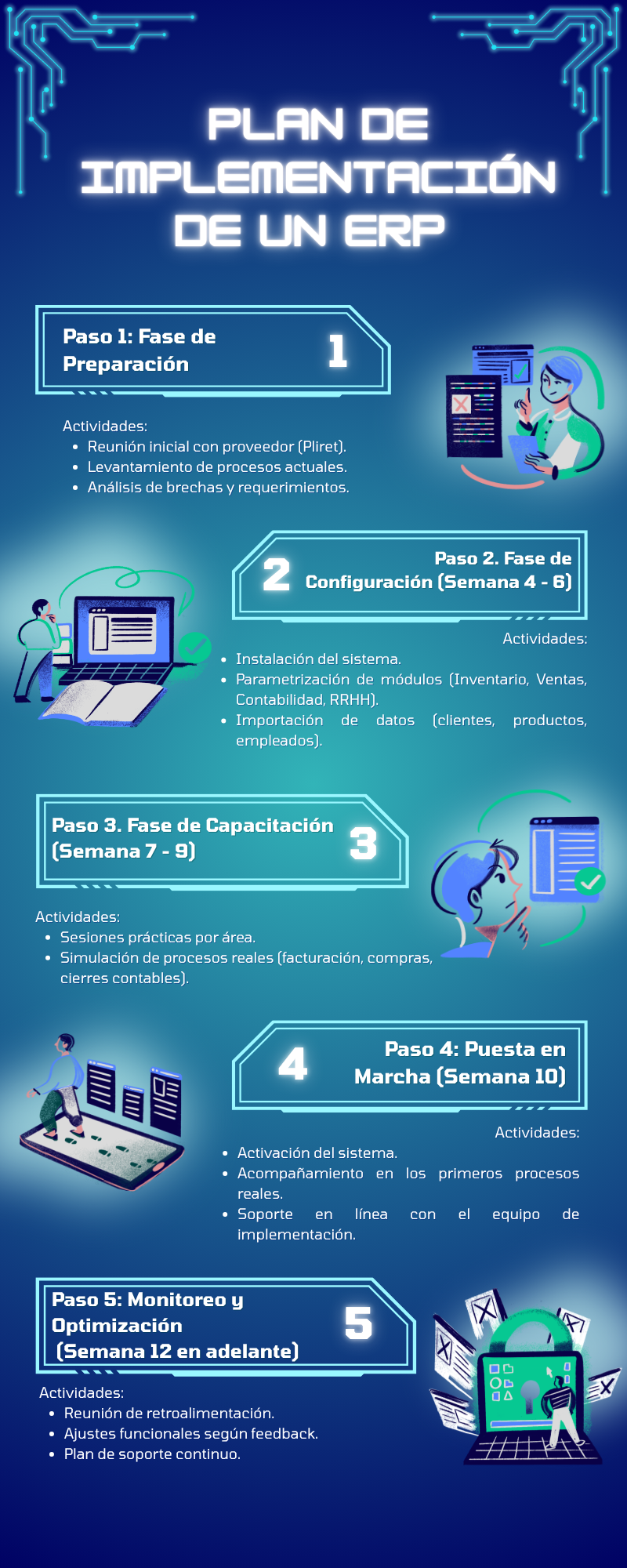 PLAN DE IMPLEMENTACIÓN DE UN ERP

Paso 1: Fase de Preparación
1

Actividades:
- Reunión inicial con proveedor (Pliret).
- Levantamiento de procesos actuales.
- Análisis de brechas y requerimientos.

2
Paso 2. Fase de Configuración (Semana 4 - 6)

Actividades:
- Instalación del sistema.
- Parametrización de módulos (Inventario, Ventas, Contabilidad, RRHH).
- Importación de datos (clientes, productos, empleados).

Paso 3. Fase de Capacitación (Semana 7 - 9)
3

Actividades:
- Sesiones prácticas por área.
- Simulación de procesos reales (facturación, compras, cierres contables).

4
Paso 4: Puesta en Marcha (Semana 10)

Actividades:
- Activación del sistema.
- Acompañamiento en los primeros procesos reales.
- Soporte en línea con el equipo de implementación.

Paso 5: Monitoreo y Optimización (Semana 12 en adelante)
5

Actividades:
- Reunión de retroalimentación.
- Ajustes funcionales según feedback.
- Plan de soporte continuo.