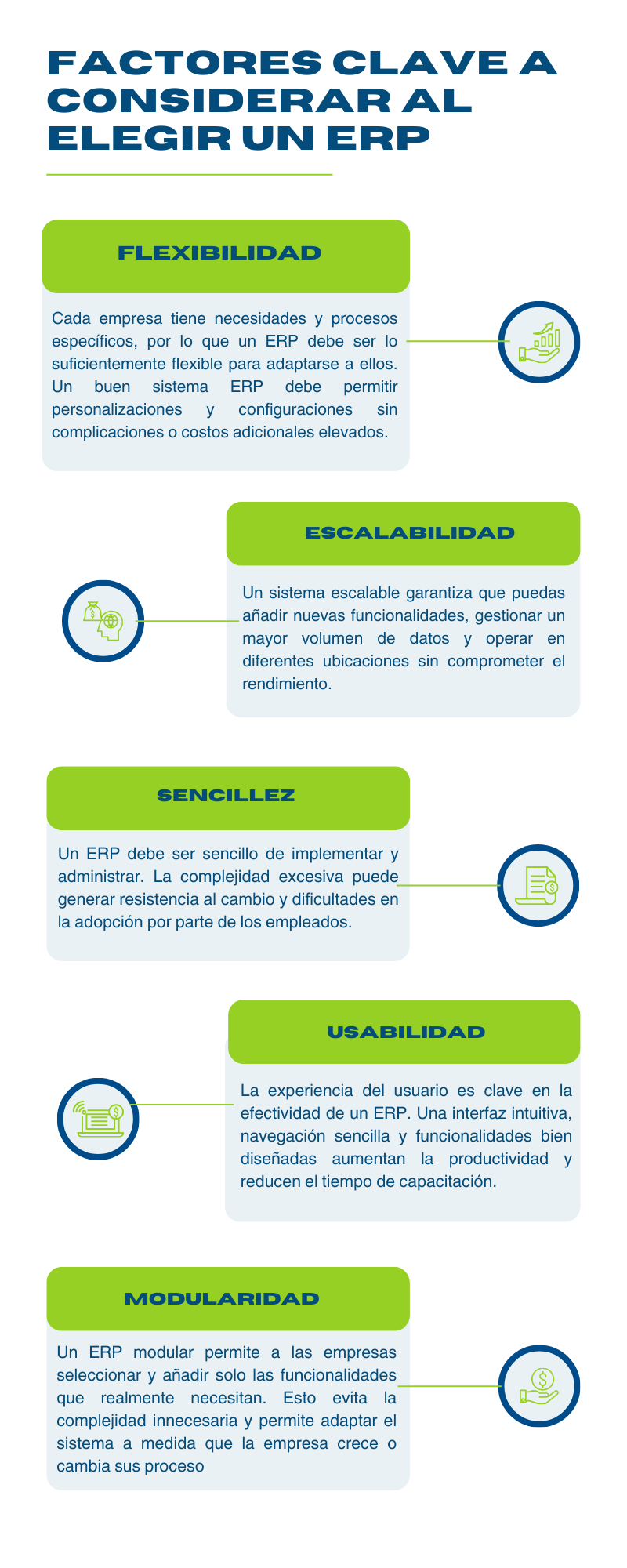 FACTORES CLAVE A CONSIDERAR AL ELEGIR UN ERP

FLEXIBILIDAD

Cada empresa tiene necesidades y procesos específicos, por lo que un ERP debe ser lo suficientemente flexible para adaptarse a ellos. Un buen sistema ERP debe permitir personalizaciones y configuraciones sin complicaciones o costos adicionales elevados.

ESCALABILIDAD

Un sistema escalable garantiza que puedas añadir nuevas funcionalidades, gestionar un mayor volumen de datos y operar en diferentes ubicaciones sin comprometer el rendimiento.

SENCILLEZ

Un ERP debe ser sencillo de implementar y administrar. La complejidad excesiva puede generar resistencia al cambio y dificultades en la adopción por parte de los empleados.

USABILIDAD

La experiencia del usuario es clave en la efectividad de un ERP. Una interfaz intuitiva, navegación sencilla y funcionalidades bien diseñadas aumentan la productividad y reducen el tiempo de capacitación.

MODULARIDAD

Un ERP modular permite a las empresas seleccionar y añadir solo las funcionalidades que realmente necesitan. Esto evita la complejidad innecesaria y permite adaptar el sistema a medida que la empresa crece o cambia sus proceso